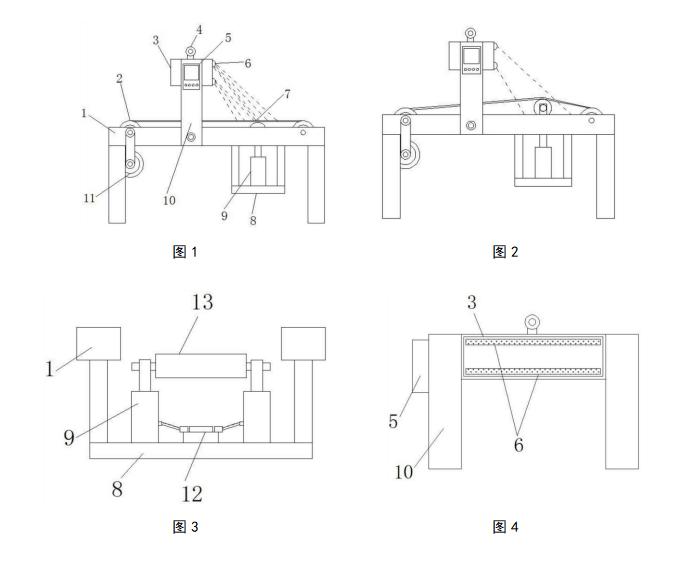 4
3
5
6
2
7
1
11
10
9
8

图 1

图 2

13
1
9
8
12

图 3

3
5
6
10

图 4