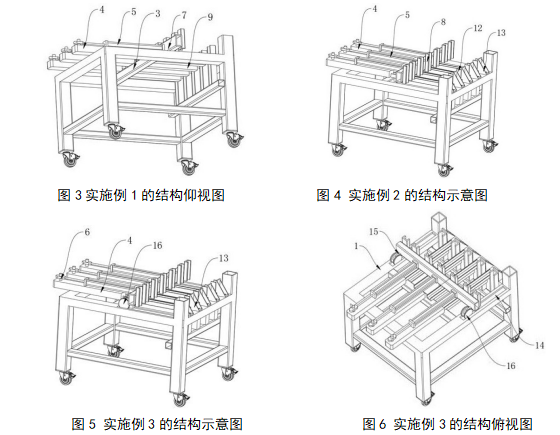 4 5 3 7 9

图 3 实施例 1 的结构仰视图

4 5 8 12 13

图 4 实施例 2 的结构示意图

6 4 16 13

图 5 实施例 3 的结构示意图

15 1 14 16

图 6 实施例 3 的结构俯视图