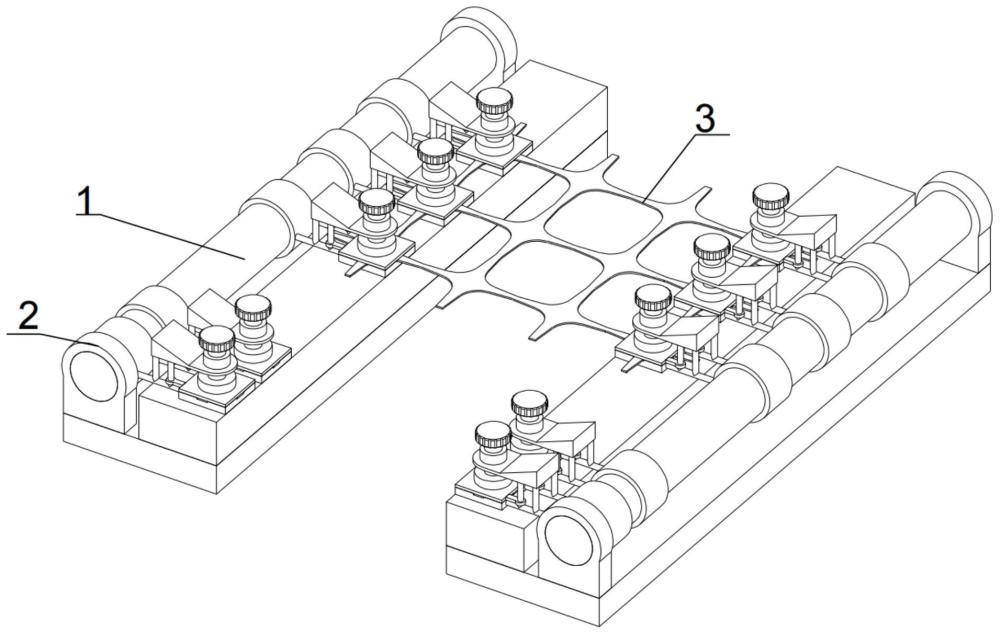 3
1
2