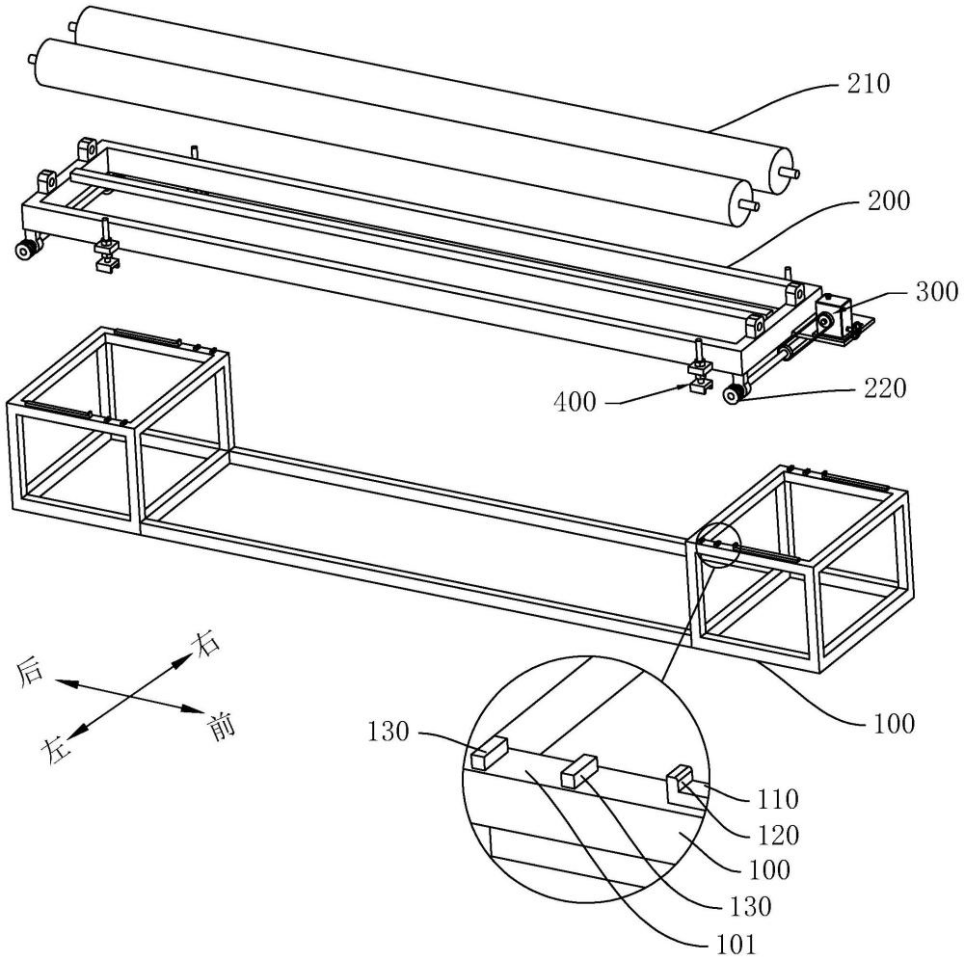 210
200
300
400
220
后
右
左
前
100
130
110
120
100
130
101