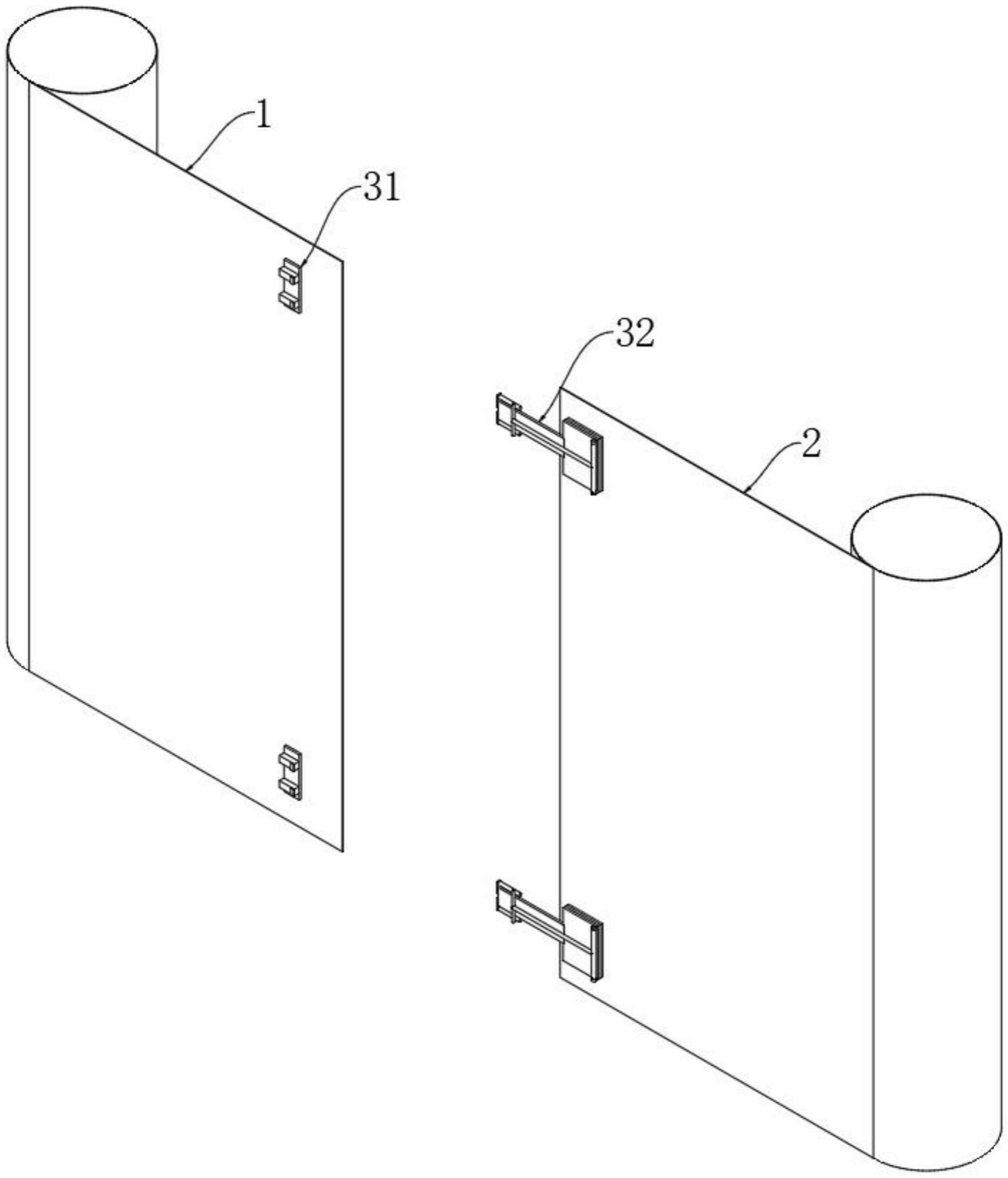 1
31
32
2